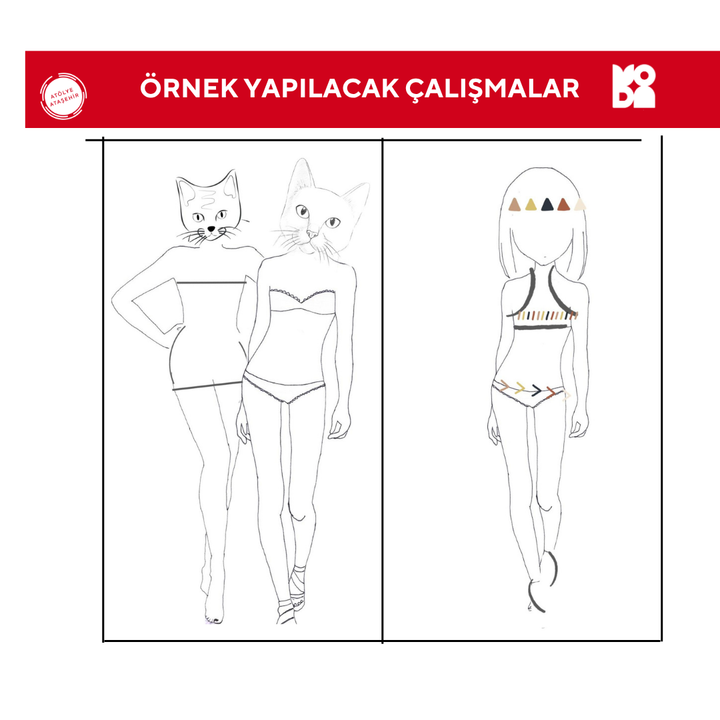 ATÖLYE ATAŞEHİR

ÖRNEK YAPILACAK ÇALIŞMALAR

MODA